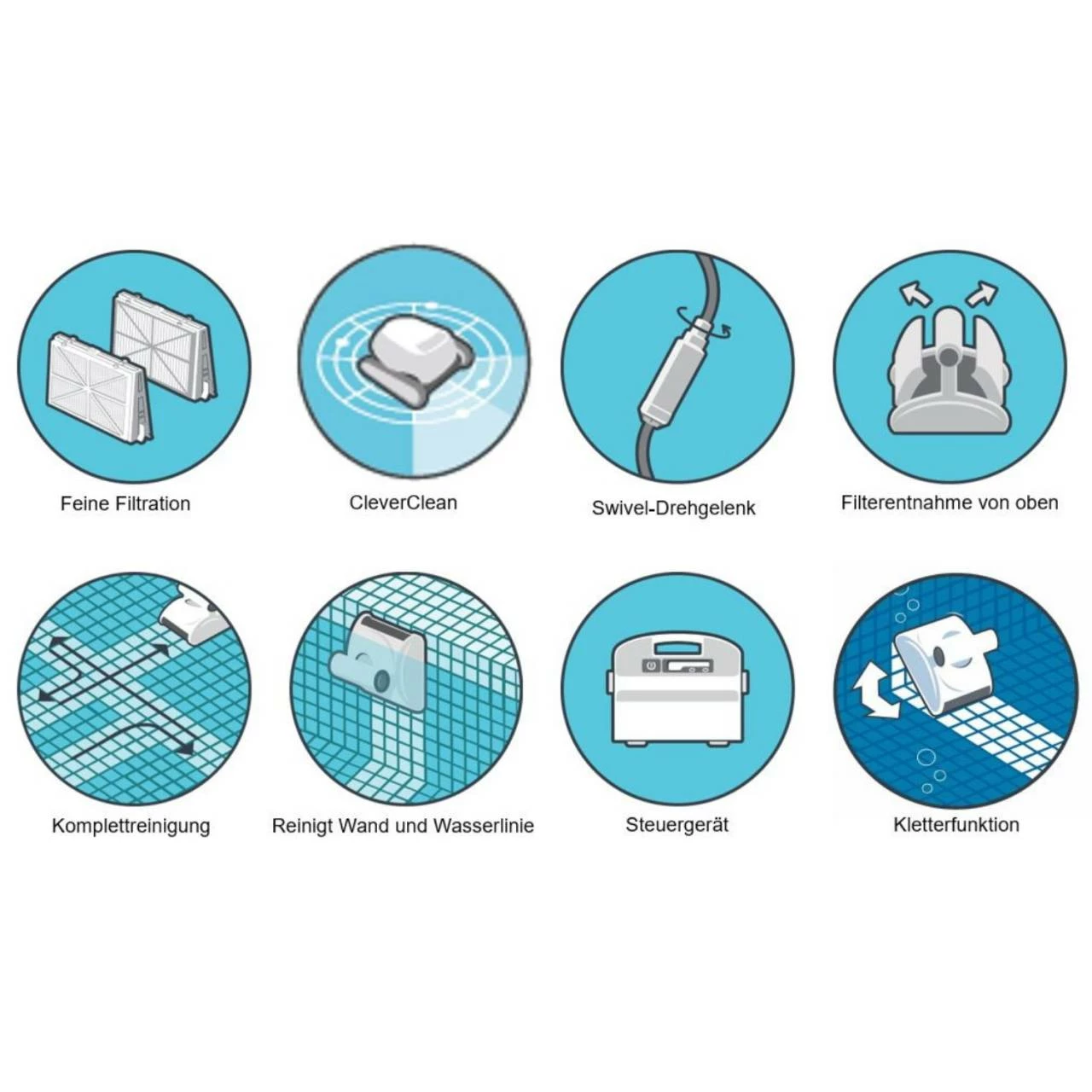 Feine Filtration

CleverClean

Swivel-Drehgelenk

Filterentnahme von oben

Komplettreinigung

Reinigt Wand und Wasserlinie

Steuergerät

Kletterfunktion